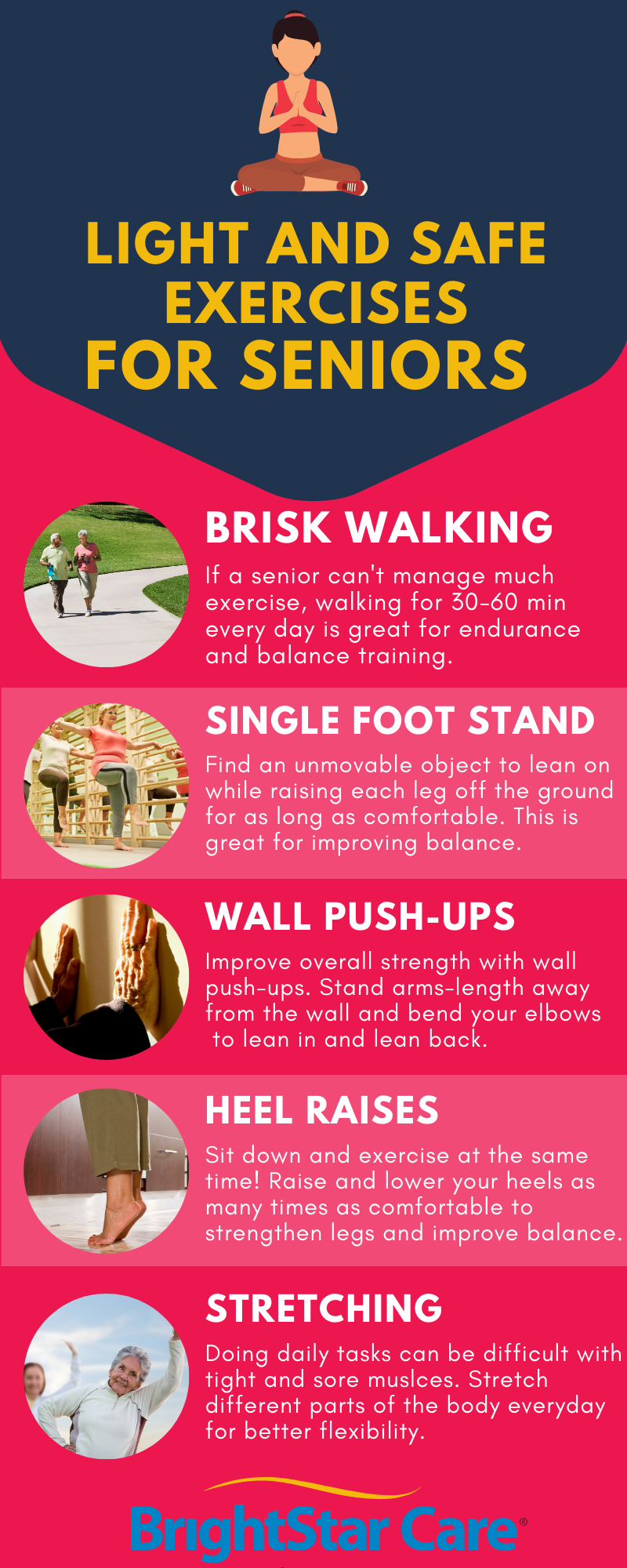 LIGHT AND SAFE EXERCISES FOR SENIORS

BRISK WALKING

If a senior can't manage much exercise, walking for 30-60 min every day is great for endurance and balance training.

SINGLE FOOT STAND

Find an unmovable object to lean on while raising each leg off the ground for as long as comfortable. This is great for improving balance.

WALL PUSH-UPS

Improve overall strength with wall push-ups. Stand arms-length away from the wall and bend your elbows to lean in and lean back.

HEEL RAISES

Sit down and exercise at the same time! Raise and lower your heels as many times as comfortable to strengthen legs and improve balance.

STRETCHING

Doing daily tasks can be difficult with tight and sore muslces. Stretch different parts of the body everyday for better flexibility.

BrightStar Care®